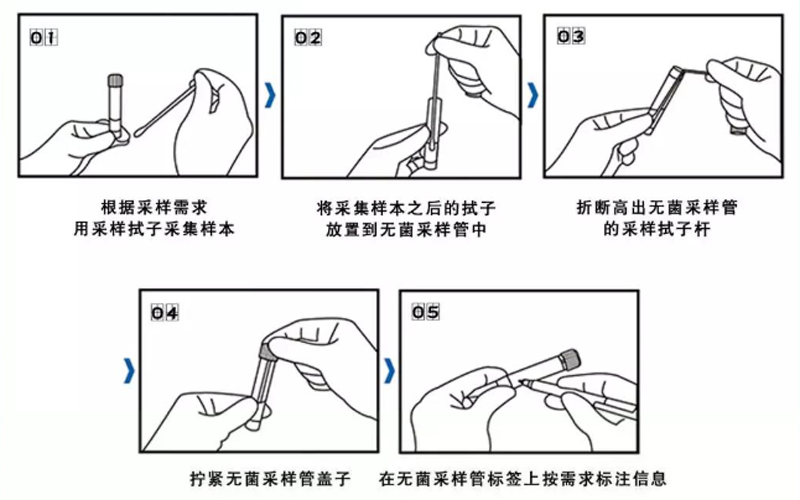 01

根据采样需求
用采样拭子采集样本

02

将采集样本之后的拭子
放置到无菌采样管中

03

折断高出无菌采样管
的采样拭子杆

04

拧紧无菌采样管盖子

05

在无菌采样管标签上按需求标注信息